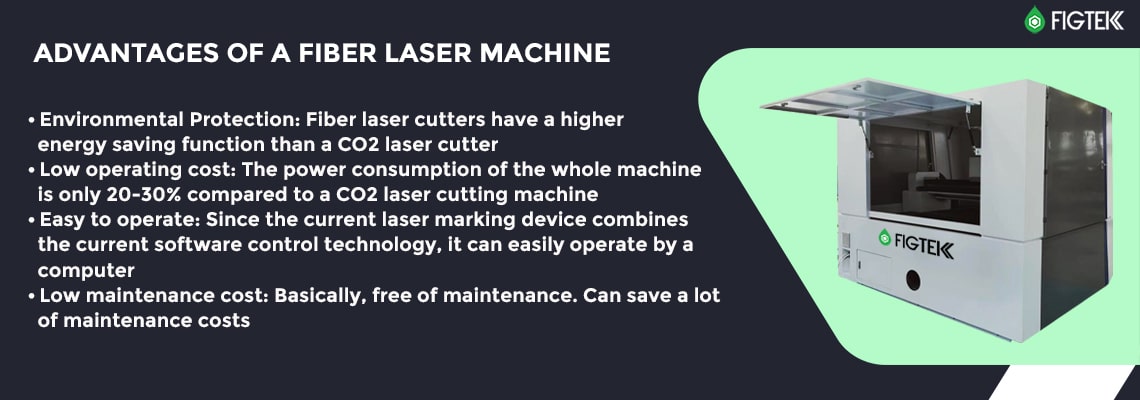 FIGTEK

ADVANTAGES OF A FIBER LASER MACHINE

• Environmental Protection: Fiber laser cutters have a higher energy saving function than a CO2 laser cutter
• Low operating cost: The power consumption of the whole machine is only 20-30% compared to a CO2 laser cutting machine
• Easy to operate: Since the current laser marking device combines the current software control technology, it can easily operate by a computer
• Low maintenance cost: Basically, free of maintenance. Can save a lot of maintenance costs

FIGTEK